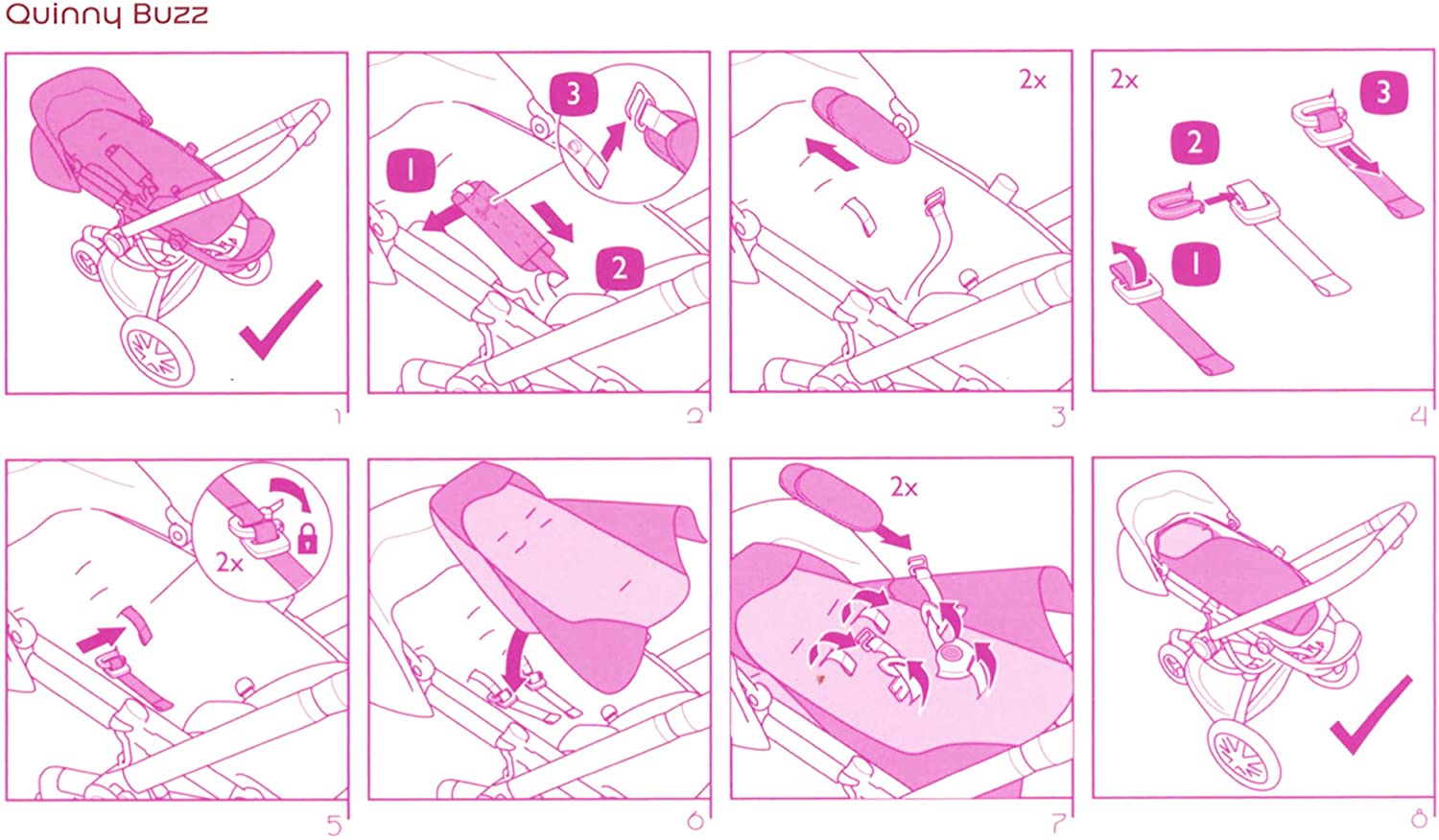 Quinny Buzz

1

3
1
2

2

2x

3

2x
3
2
1

4

2x

5

6

2x

7

8